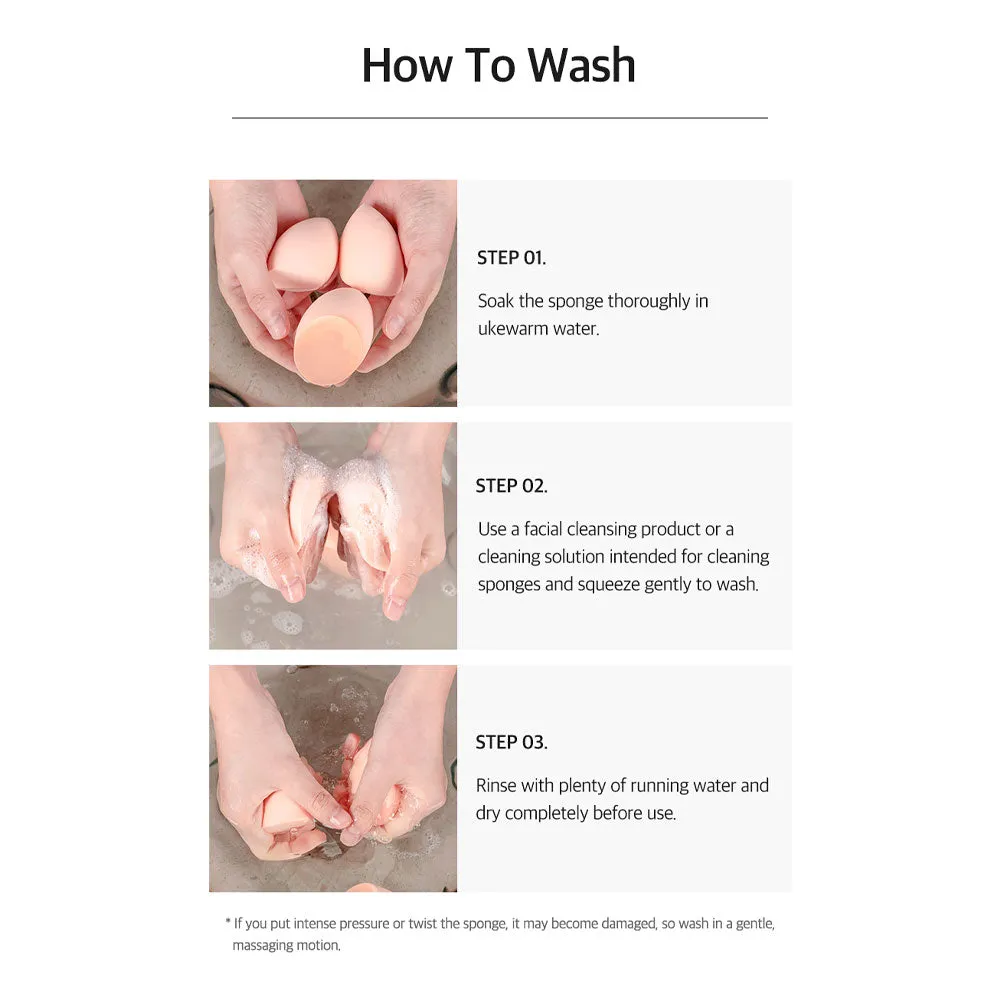 How To Wash

STEP 01.

Soak the sponge thoroughly in ukewarm water.

STEP 02.

Use a facial cleansing product or a cleaning solution intended for cleaning sponges and squeeze gently to wash.

STEP 03.

Rinse with plenty of running water and dry completely before use.

* If you put intense pressure or twist the sponge, it may become damaged, so wash in a gentle, massaging motion.